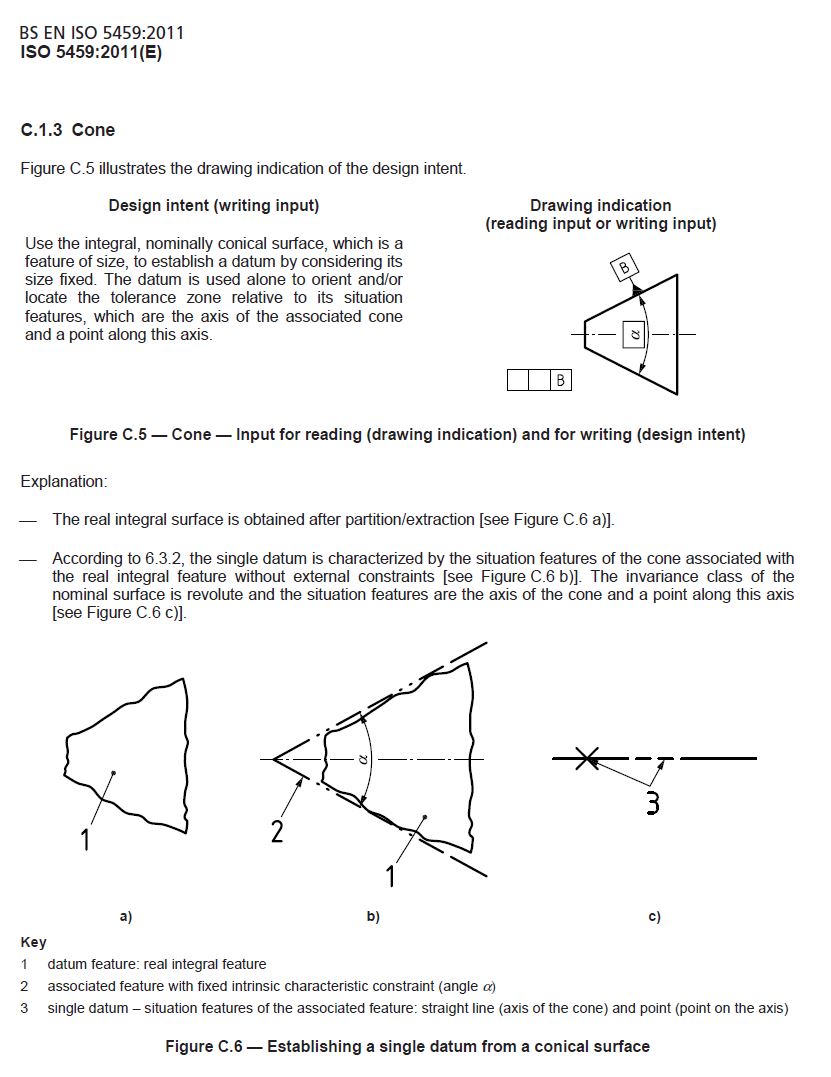 BS EN ISO 5459:2011
ISO 5459:2011(E)

C.1.3 Cone

Figure C.5 illustrates the drawing indication of the design intent.

Design intent (writing input)

Use the integral, nominally conical surface, which is a feature of size, to establish a datum by considering its size fixed. The datum is used alone to orient and/or locate the tolerance zone relative to its situation features, which are the axis of the associated cone and a point along this axis.

Drawing indication
(reading input or writing input)

B

$\alpha$

B

Figure C.5 — Cone — Input for reading (drawing indication) and for writing (design intent)

Explanation:

— The real integral surface is obtained after partition/extraction [see Figure C.6 a)].

— According to 6.3.2, the single datum is characterized by the situation features of the cone associated with the real integral feature without external constraints [see Figure C.6 b)]. The invariance class of the nominal surface is revolute and the situation features are the axis of the cone and a point along this axis [see Figure C.6 c)].

1

$\alpha$

2

1

3

a)

b)

c)

Key

1 datum feature: real integral feature

2 associated feature with fixed intrinsic characteristic constraint (angle $\alpha$)

3 single datum – situation features of the associated feature: straight line (axis of the cone) and point (point on the axis)

Figure C.6 — Establishing a single datum from a conical surface