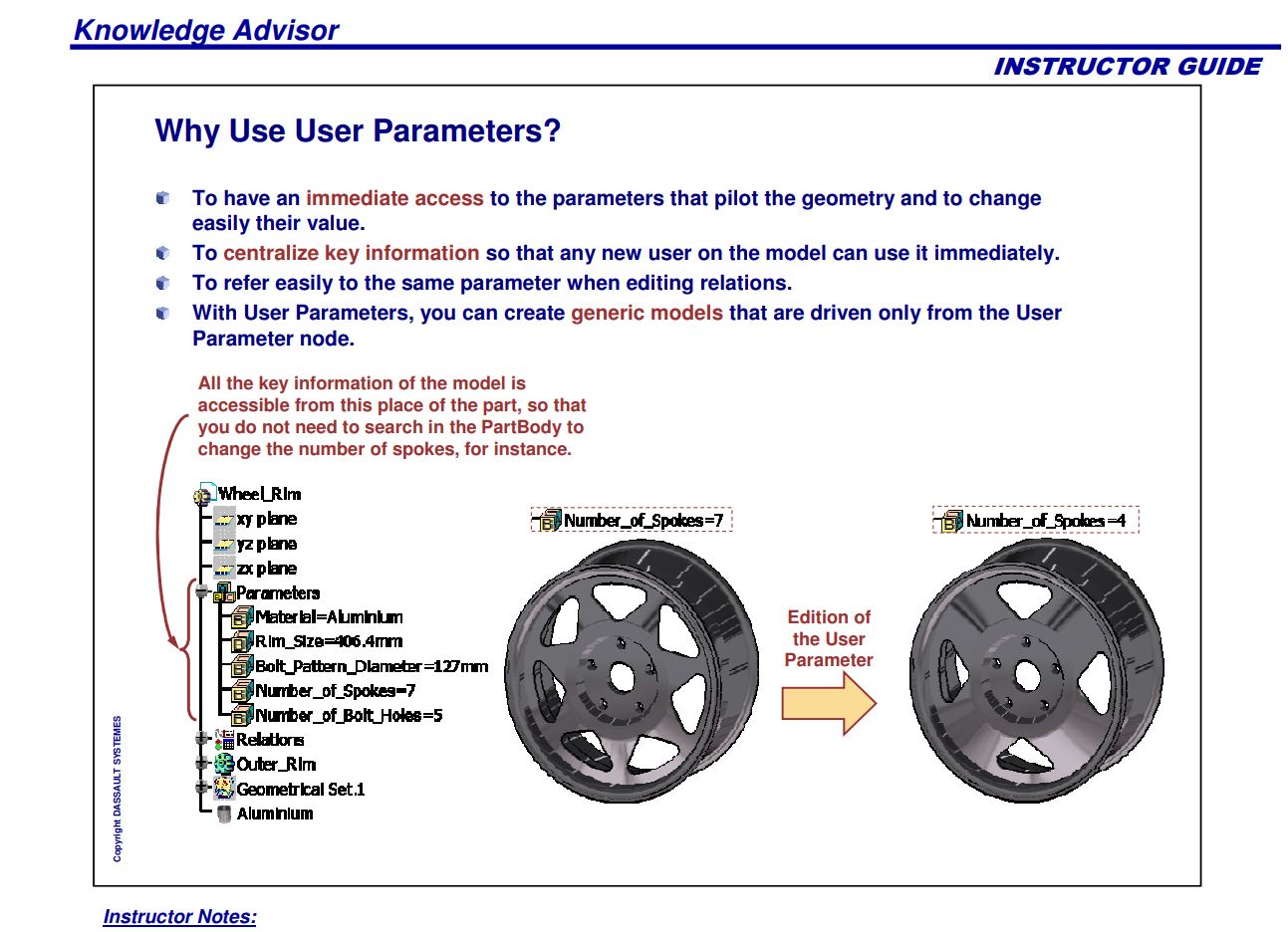 Knowledge Advisor

INSTRUCTOR GUIDE

Why Use User Parameters?

To have an immediate access to the parameters that pilot the geometry and to change easily their value.

To centralize key information so that any new user on the model can use it immediately.

To refer easily to the same parameter when editing relations.

With User Parameters, you can create generic models that are driven only from the User Parameter node.

All the key information of the model is accessible from this place of the part, so that you do not need to search in the PartBody to change the number of spokes, for instance.

Wheel_Rim
xy plane
yz plane
zx plane
Parameters
Material=Aluminium
Rim_Size=406.4mm
Bolt_Pattern_Diameter=127mm
Number_of_Spokes=7
Number_of_Bolt_Holes=5
Relations
Outer_Rim
Geometrical Set.1
Aluminium

Number_of_Spokes=7

Edition of the User Parameter

Number_of_Spokes=4

Copyright DASSAULT SYSTEMES

Instructor Notes: